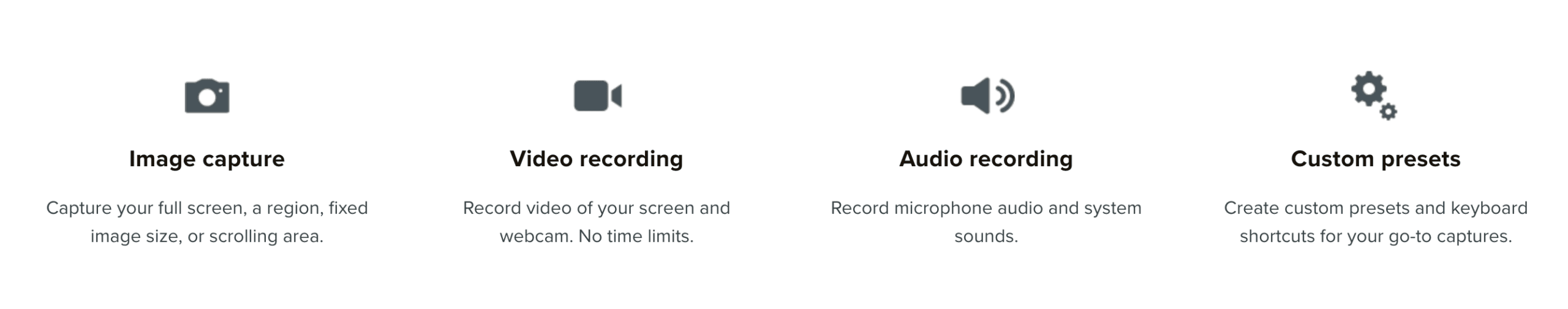 Image capture

Capture your full screen, a region, fixed image size, or scrolling area.

Video recording

Record video of your screen and webcam. No time limits.

Audio recording

Record microphone audio and system sounds.

Custom presets

Create custom presets and keyboard shortcuts for your go-to captures.